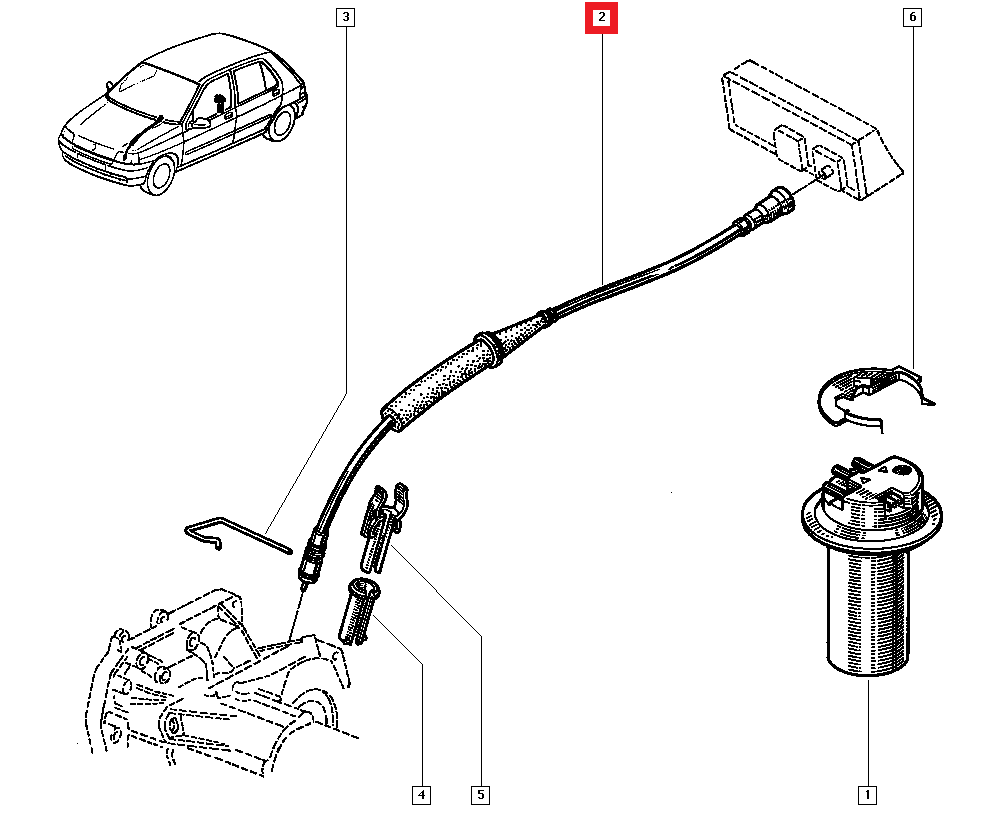 3
2
6
4
5
1